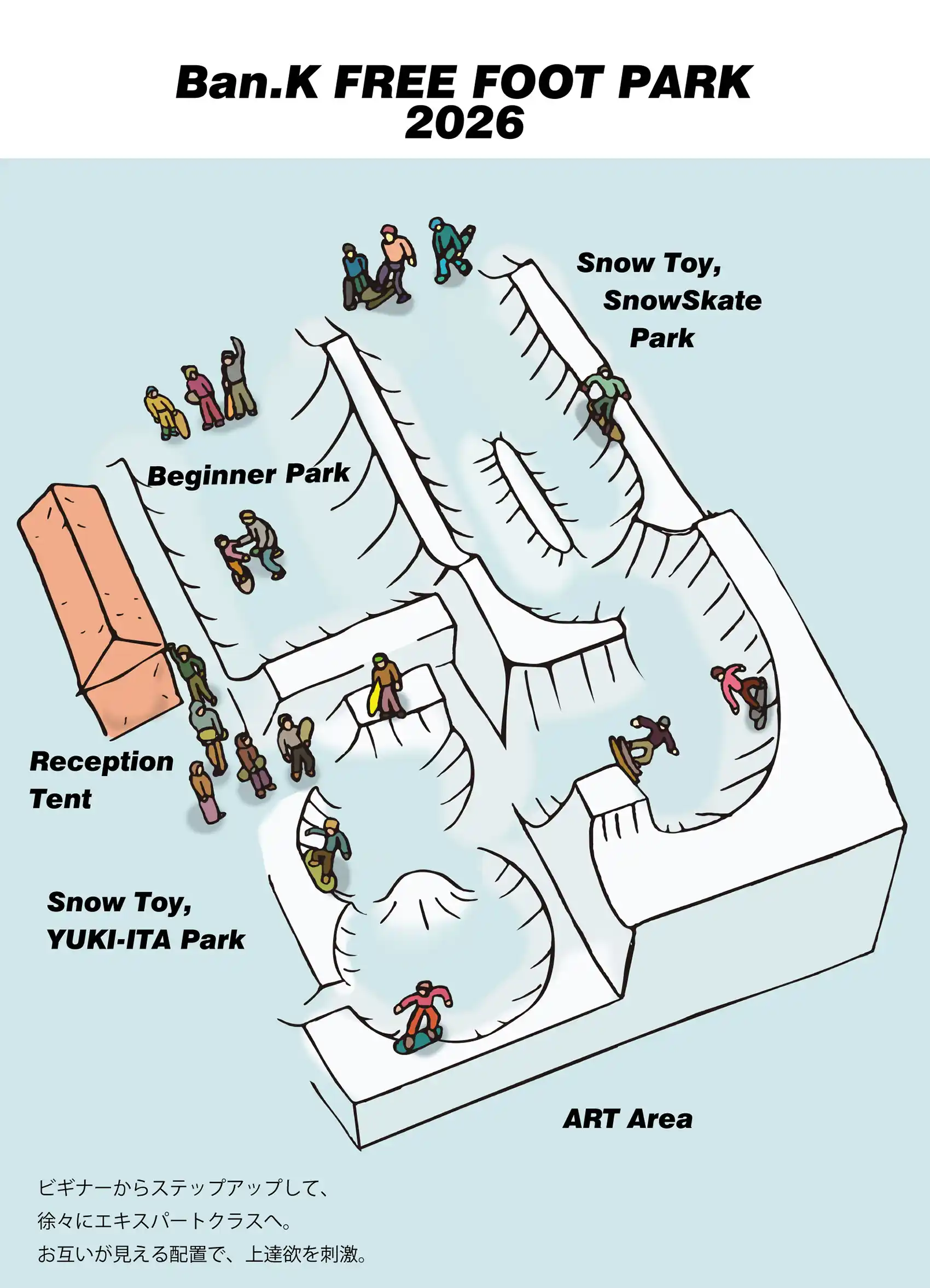 Ban.K FREE FOOT PARK
2026

Snow Toy,
SnowSkate
Park

Beginner Park

Reception
Tent

Snow Toy,
YUKI-ITA Park

ART Area

ビギナーからステップアップして、
徐々にエキスパートクラスへ。
お互いが見える配置で、上達欲を刺激。